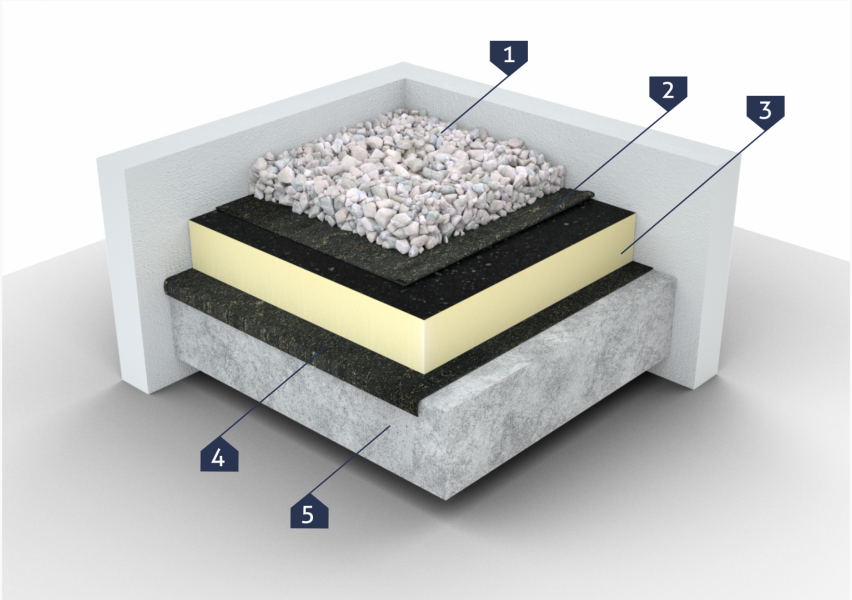 1
2
3
4
5