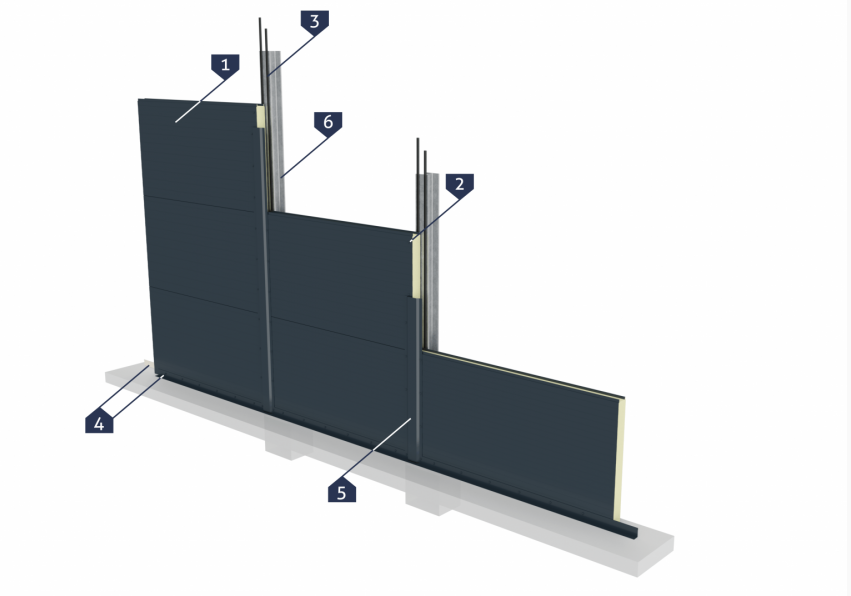 3
1
6
2
4
5