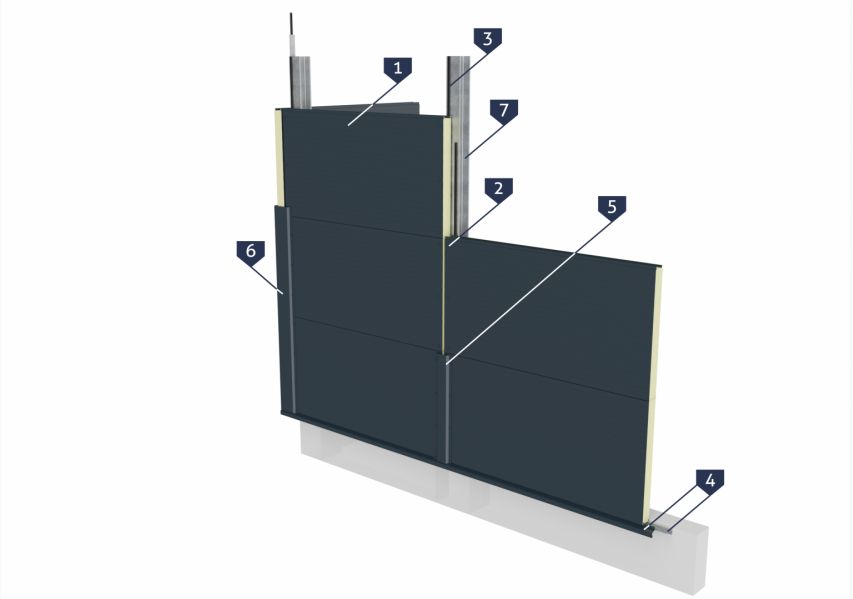 3
1
7
2
5
6
4